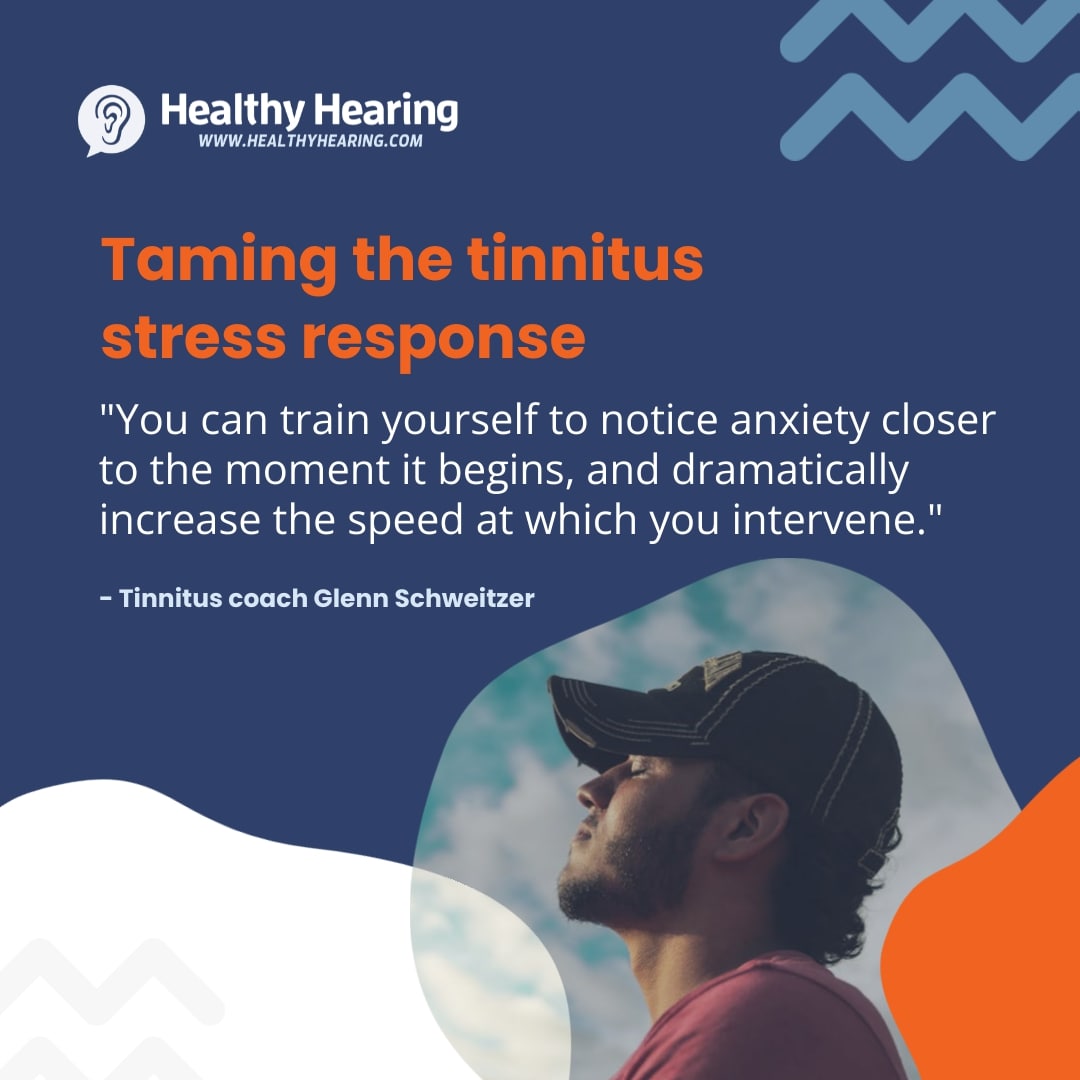 Healthy Hearing
WWW.HEALTHYHEARING.COM

Taming the tinnitus stress response

"You can train yourself to notice anxiety closer to the moment it begins, and dramatically increase the speed at which you intervene."

- Tinnitus coach Glenn Schweitzer